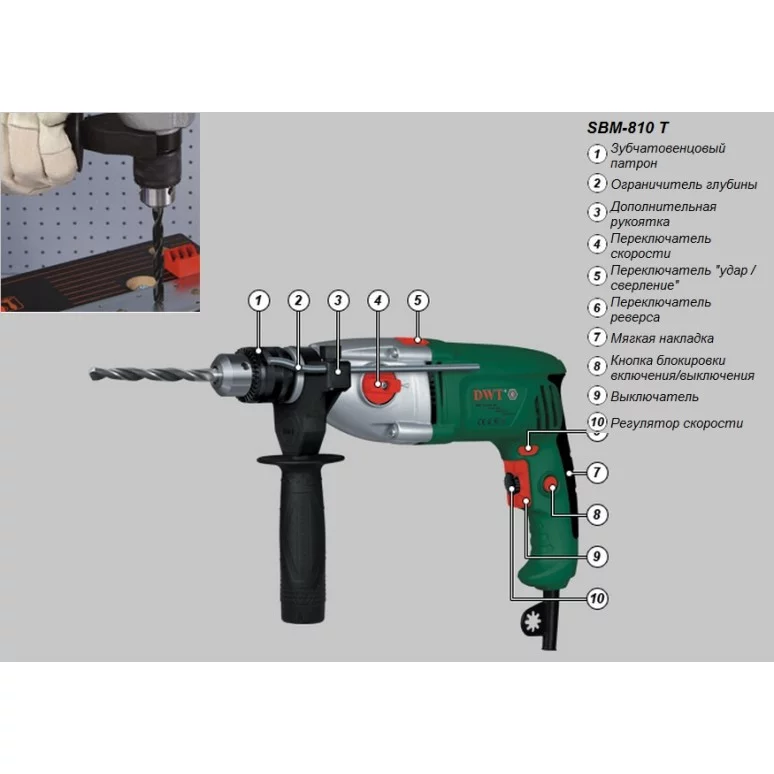 SBM-810 T
1 Зубчатовенцовый патрон
2 Ограничитель глубины
3 Дополнительная рукоятка
4 Переключатель скорости
5 Переключатель "удар / сверление"
6 Переключатель реверса
7 Мягкая накладка
8 Кнопка блокировки включения/выключения
9 Выключатель
10 Регулятор скорости

1 2 3 4 5

DWT

7
8
9
10