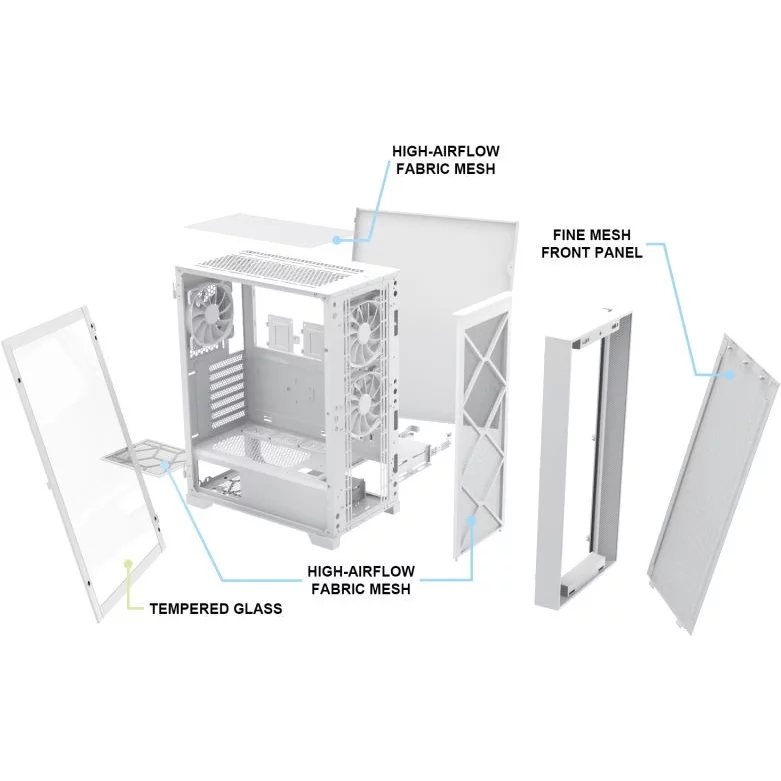 HIGH-AIRFLOW FABRIC MESH

FINE MESH FRONT PANEL

HIGH-AIRFLOW FABRIC MESH

TEMPERED GLASS