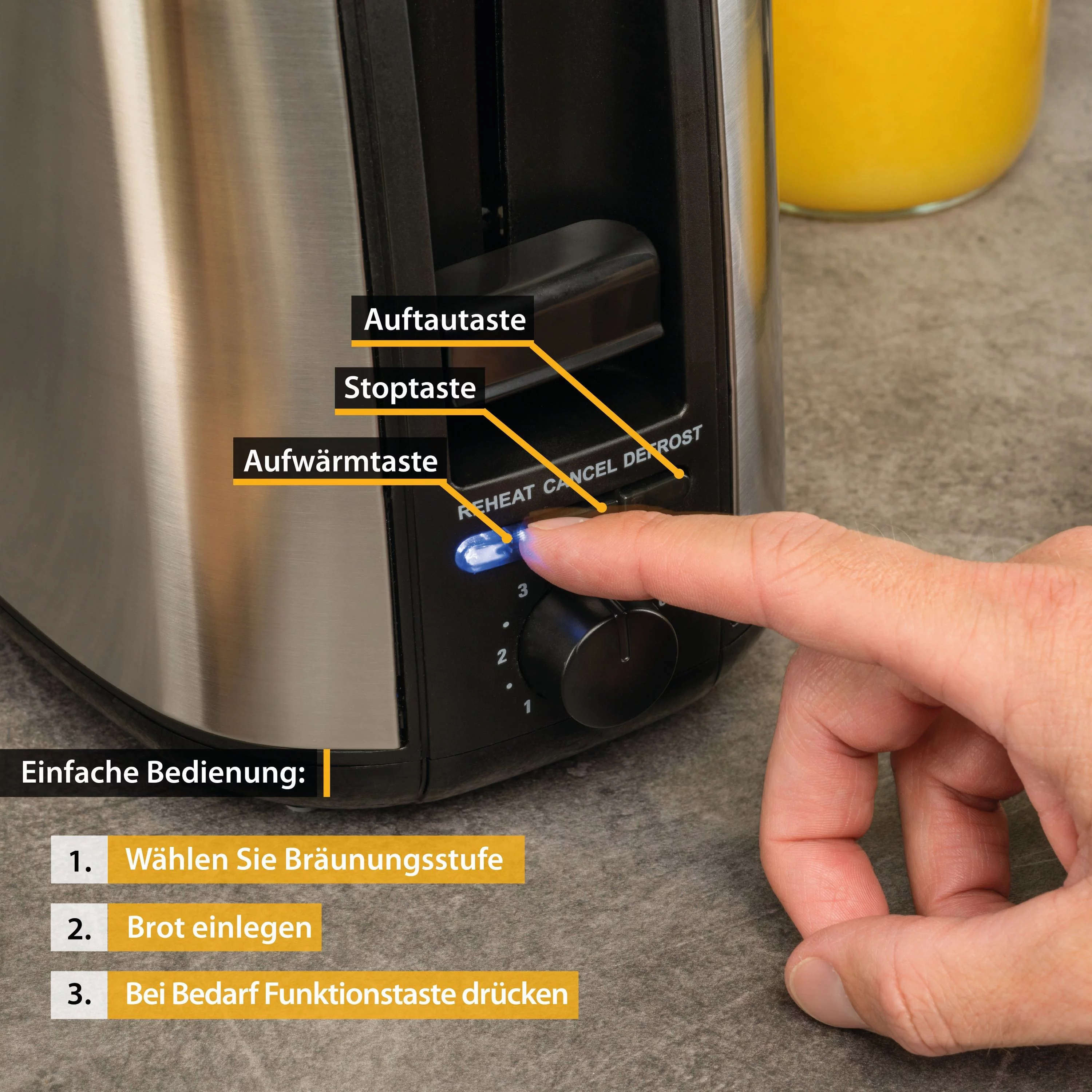 Auftautaste

Stoptaste

Aufwärmtaste

REHEAT CANCEL DEFROST

3
2
1

Einfache Bedienung:

1. Wählen Sie Bräunungsstufe

2. Brot einlegen

3. Bei Bedarf Funktionstaste drücken